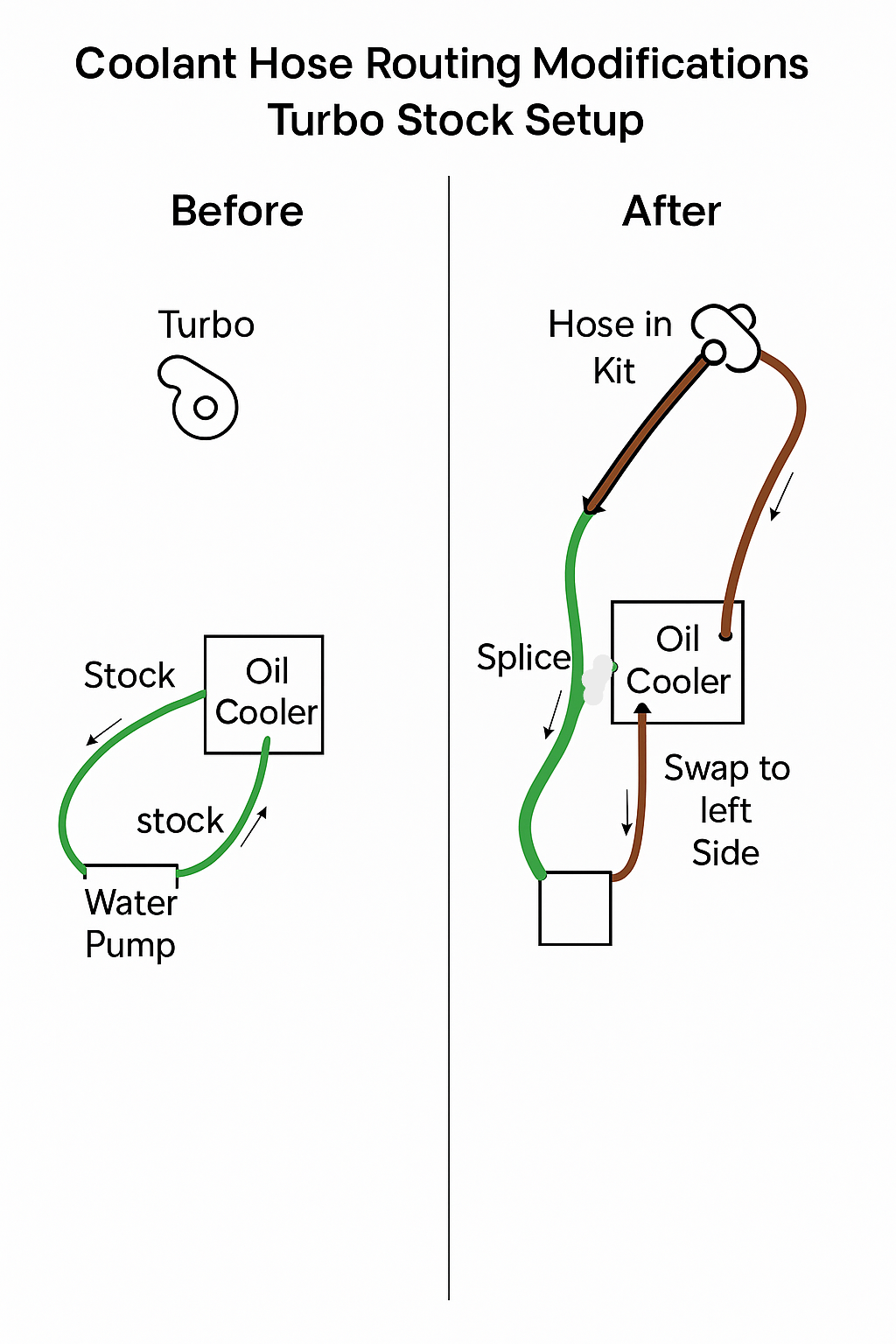 Coolant Hose Routing Modifications
Turbo Stock Setup

Before

Turbo

Stock

Oil Cooler

stock

Water Pump

After

Hose in Kit

Splice

Oil Cooler

Swap to left Side