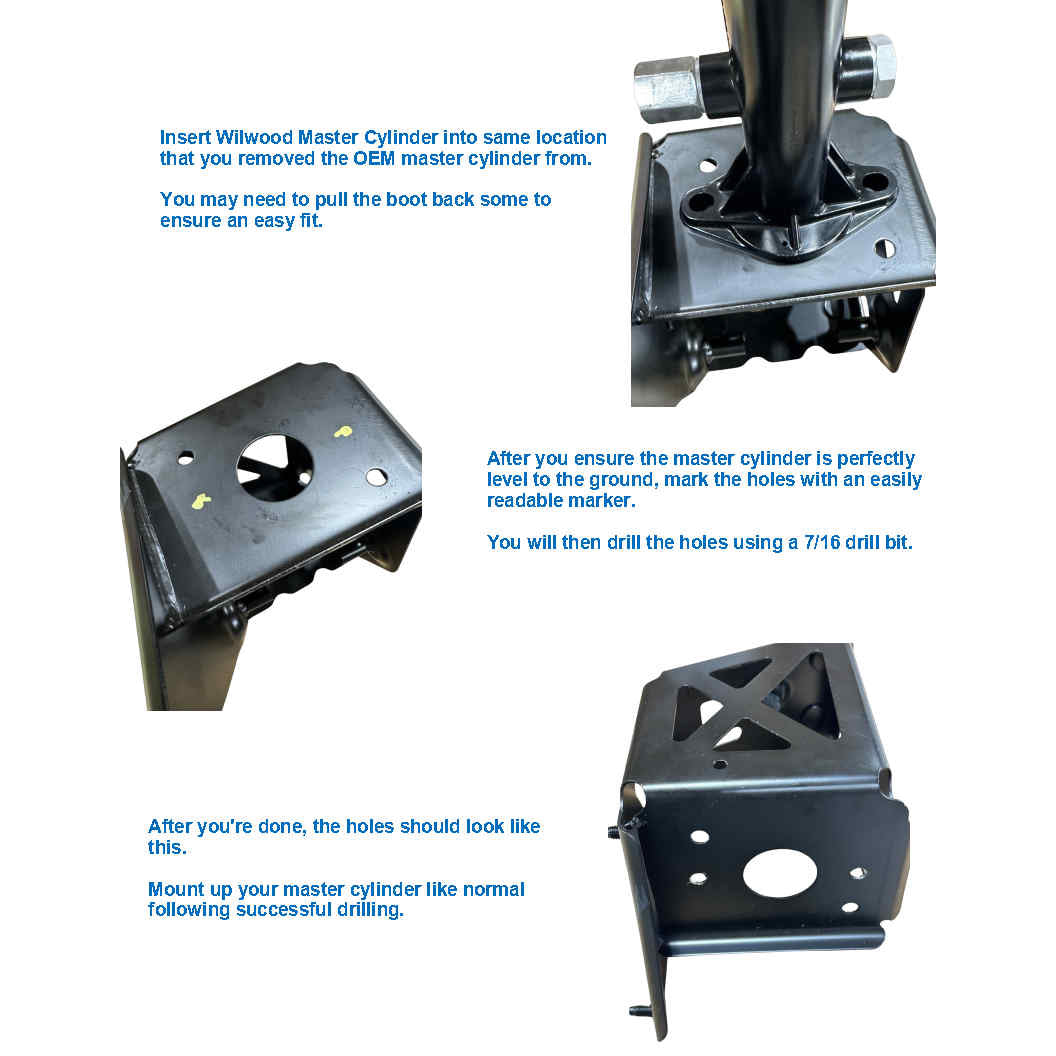 Insert Wilwood Master Cylinder into same location that you removed the OEM master cylinder from.

You may need to pull the boot back some to ensure an easy fit.

After you ensure the master cylinder is perfectly level to the ground, mark the holes with an easily readable marker.

You will then drill the holes using a 7/16 drill bit.

After you're done, the holes should look like this.

Mount up your master cylinder like normal following successful drilling.